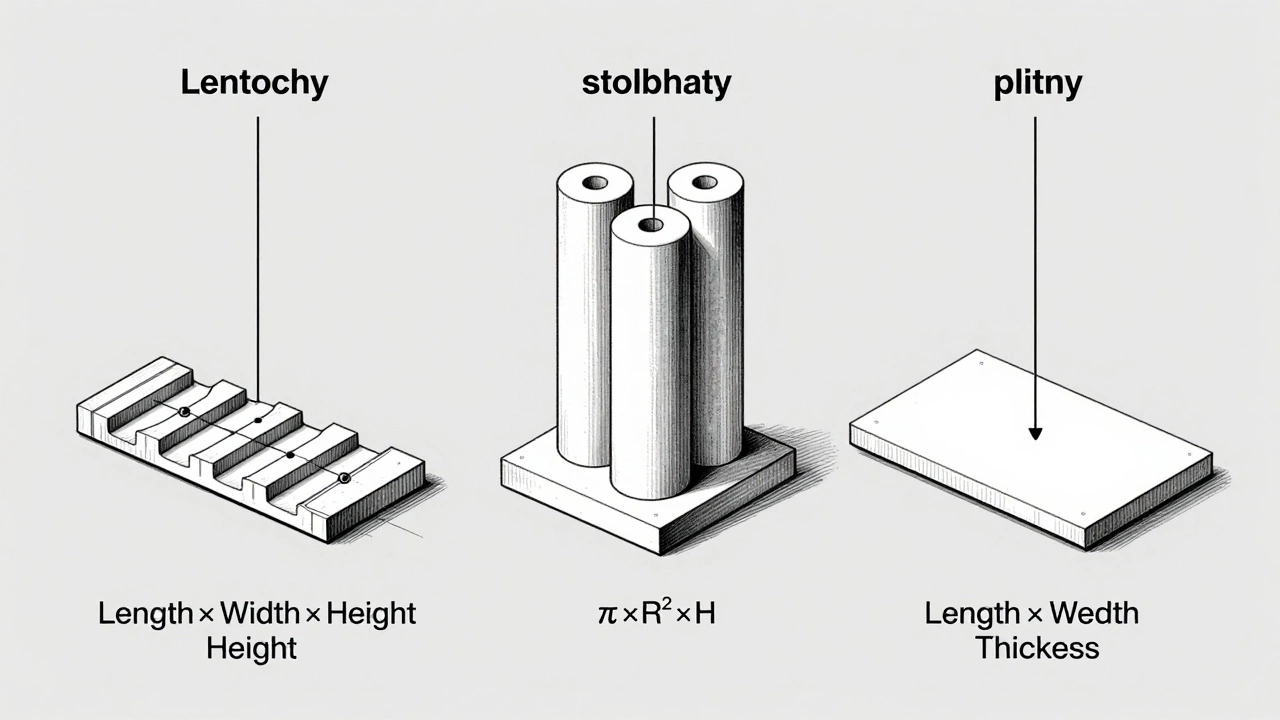 Lentochy

stolbhaty

plitny

Length × Width × Height
Height

$\pi \times R^2 \times H$

Length × Wedth
Thickess